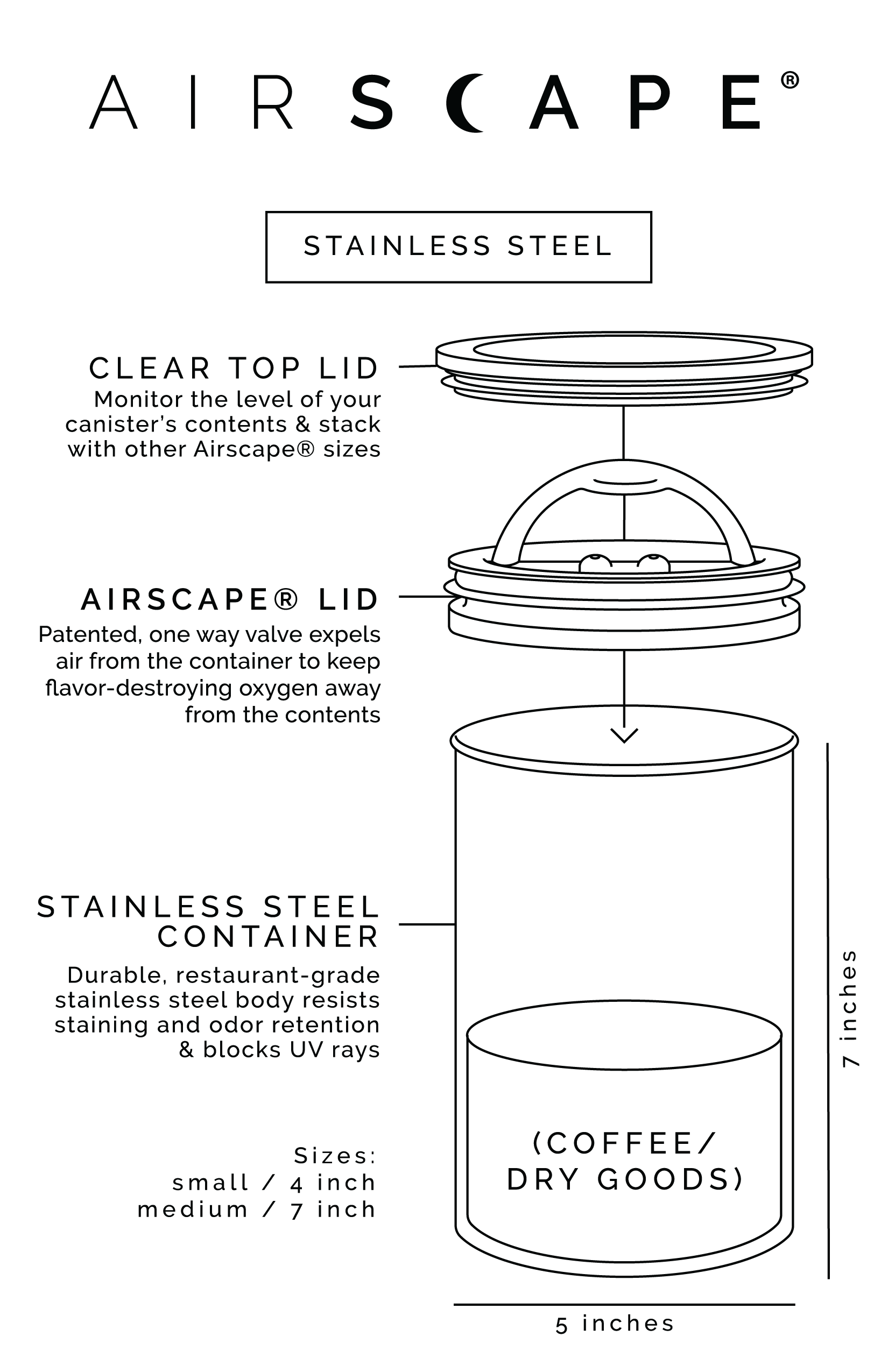 AIRSCAPE®

STAINLESS STEEL

CLEAR TOP LID
Monitor the level of your canister's contents & stack with other Airscape® sizes

AIRSCAPE® LID
Patented, one way valve expels air from the container to keep flavor-destroying oxygen away from the contents

STAINLESS STEEL CONTAINER
Durable, restaurant-grade stainless steel body resists staining and odor retention & blocks UV rays

Sizes:
small / 4 inch
medium / 7 inch

(COFFEE/ DRY GOODS)

7 inches

5 inches